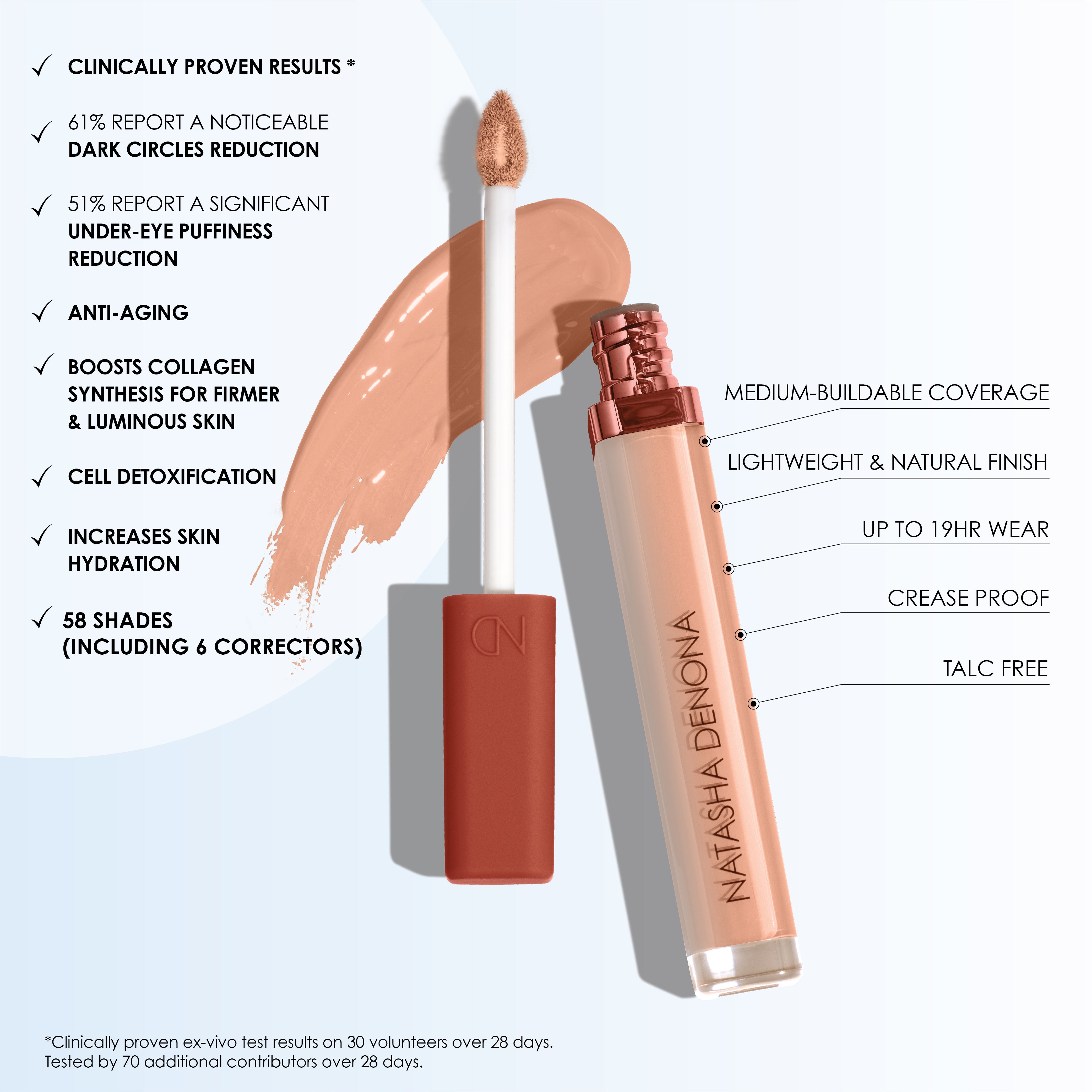 ✓ CLINICALLY PROVEN RESULTS *

✓ 61% REPORT A NOTICEABLE DARK CIRCLES REDUCTION

✓ 51% REPORT A SIGNIFICANT UNDER-EYE PUFFINESS REDUCTION

✓ ANTI-AGING

✓ BOOSTS COLLAGEN SYNTHESIS FOR FIRMER & LUMINOUS SKIN

✓ CELL DETOXIFICATION

✓ INCREASES SKIN HYDRATION

✓ 58 SHADES (INCLUDING 6 CORRECTORS)

ND

NATASHA DENONA

MEDIUM-BUILDABLE COVERAGE

LIGHTWEIGHT & NATURAL FINISH

UP TO 19HR WEAR

CREASE PROOF

TALC FREE

*Clinically proven ex-vivo test results on 30 volunteers over 28 days.
Tested by 70 additional contributors over 28 days.